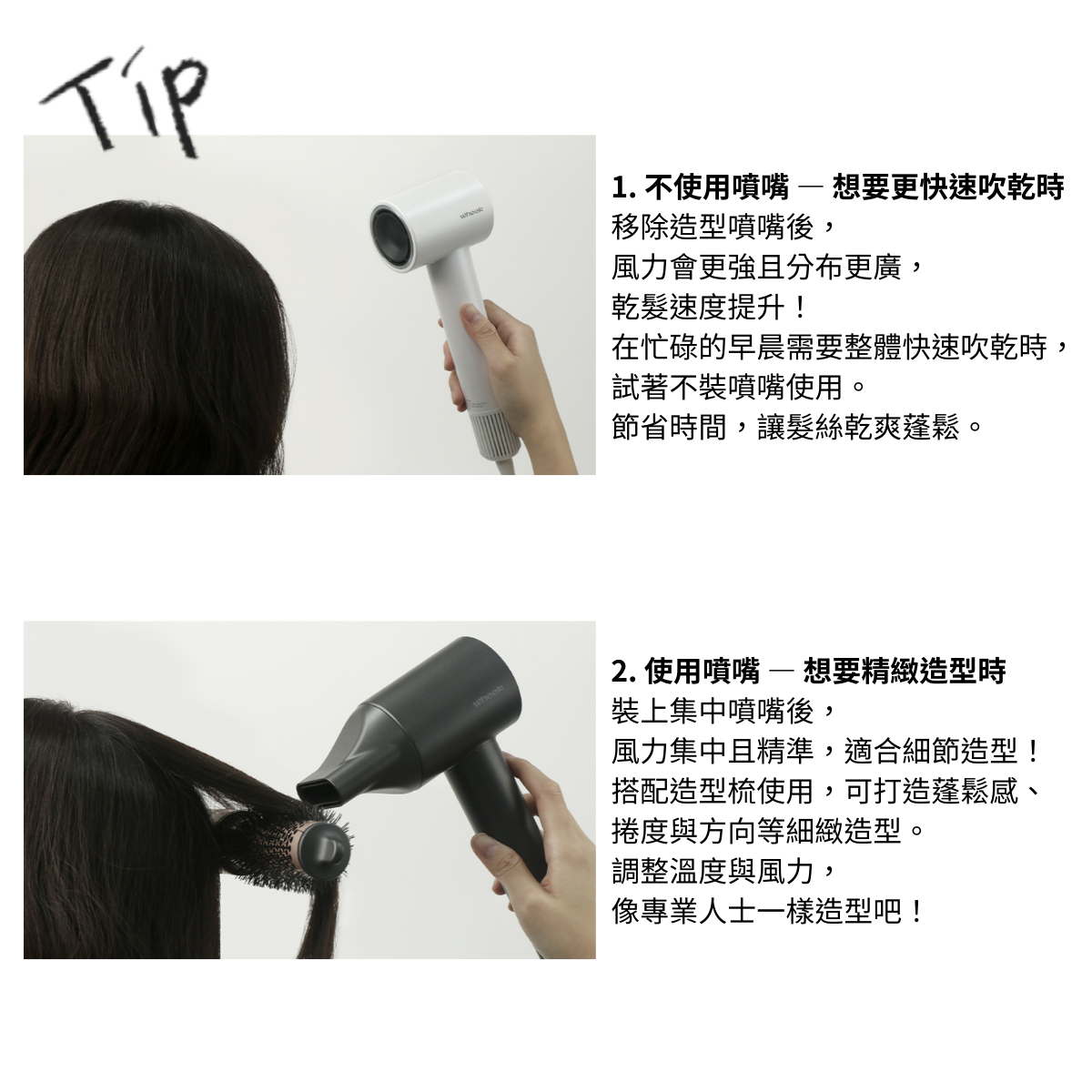 Tip

wheek

1. 不使用噴嘴 — 想要更快速吹乾時
移除造型噴嘴後，
風力會更強且分布更廣，
乾髮速度提升！
在忙碌的早晨需要整體快速吹乾時，
試著不裝噴嘴使用。
節省時間，讓髮絲乾爽蓬鬆。

wheek

2. 使用噴嘴 — 想要精緻造型時
裝上集中噴嘴後，
風力集中且精準，適合細節造型！
搭配造型梳使用，可打造蓬鬆感、
捲度與方向等細緻造型。
調整溫度與風力，
像專業人士一樣造型吧！